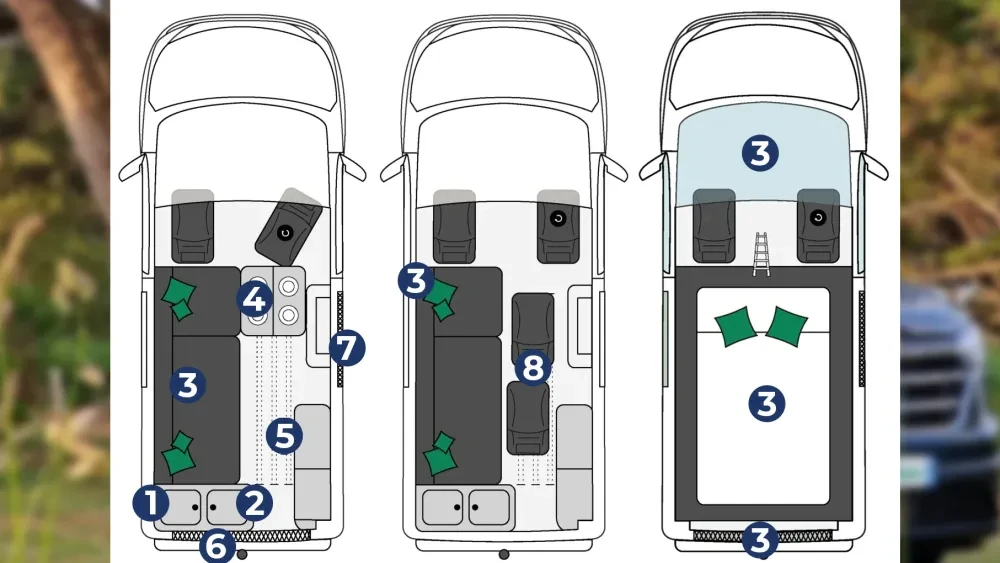 4
7
3
5
1
2
6
3
8
3
3
3