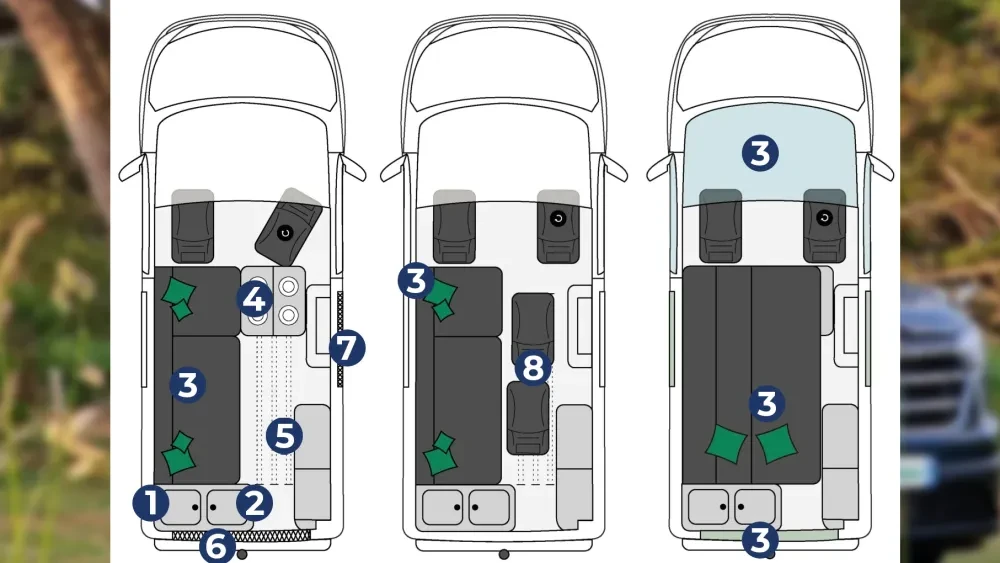 4
7
3
5
1
2
6
3
8
3
3
3